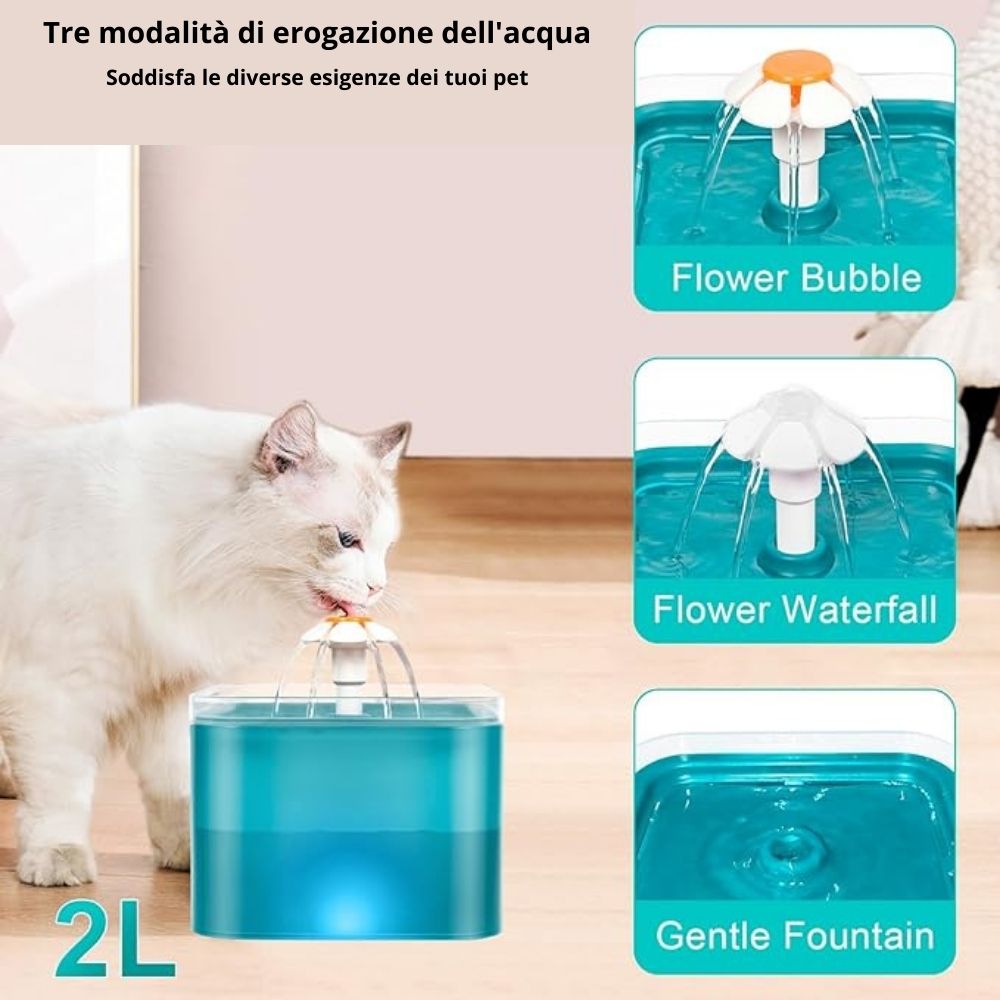 Tre modalità di erogazione dell'acqua

Soddisfa le diverse esigenze dei tuoi pet

Flower Bubble

Flower Waterfall

Gentle Fountain

2L